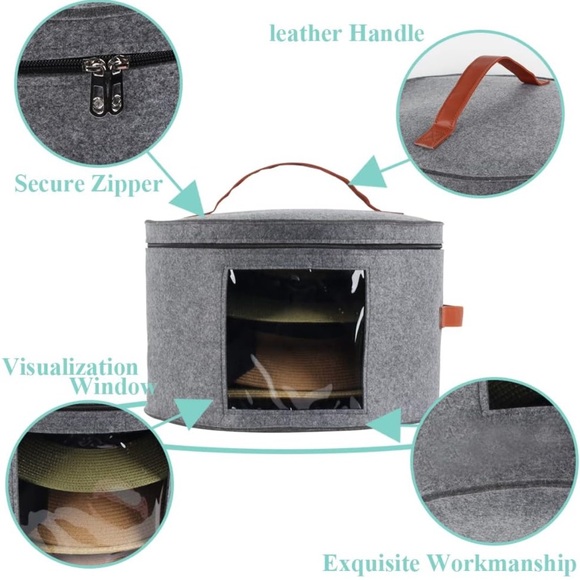 leather Handle

Secure Zipper

Visualization Window

Exquisite Workmanship